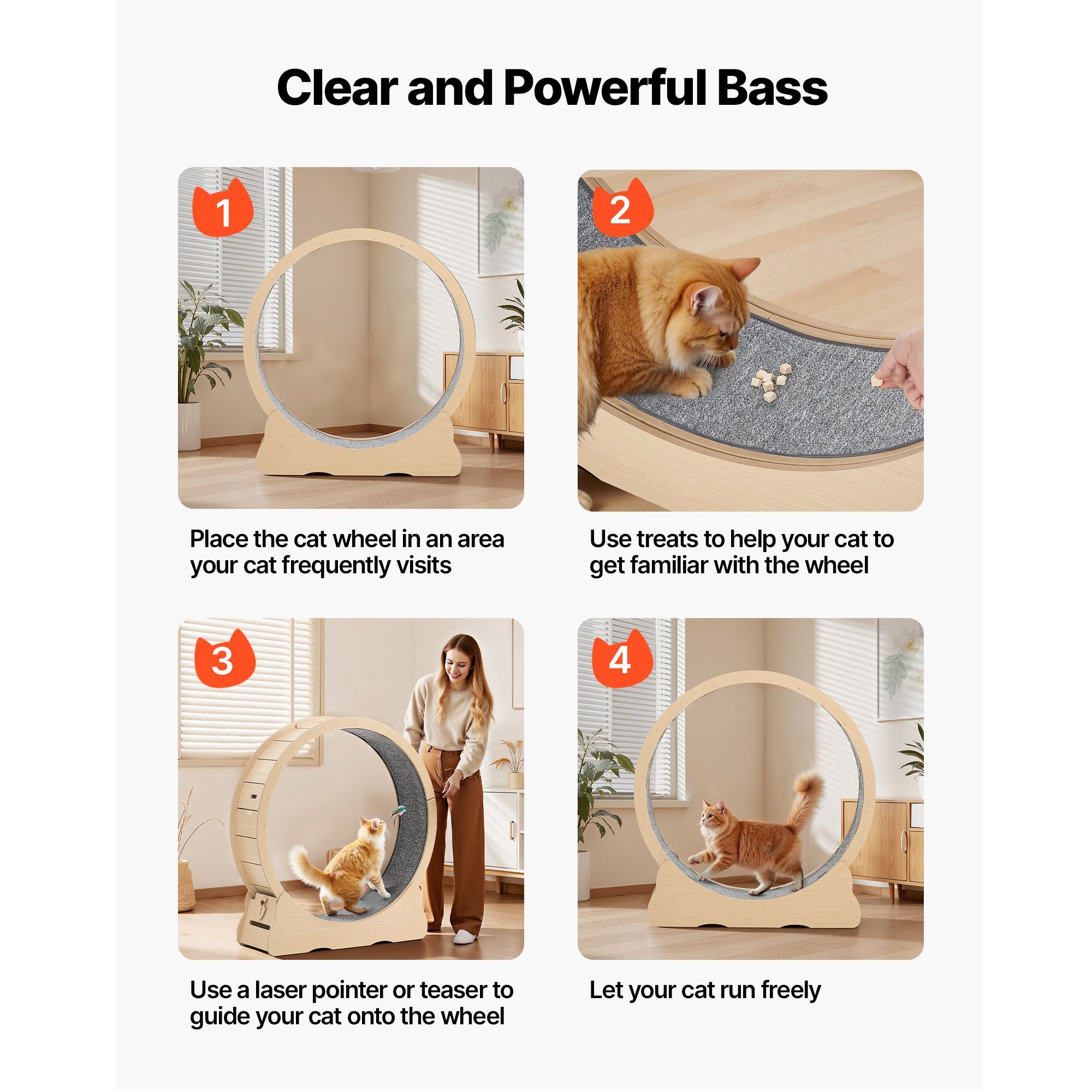 Clear and Powerful Bass

1

Place the cat wheel in an area your cat frequently visits

2

Use treats to help your cat to get familiar with the wheel

3

Use a laser pointer or teaser to guide your cat onto the wheel

4

Let your cat run freely